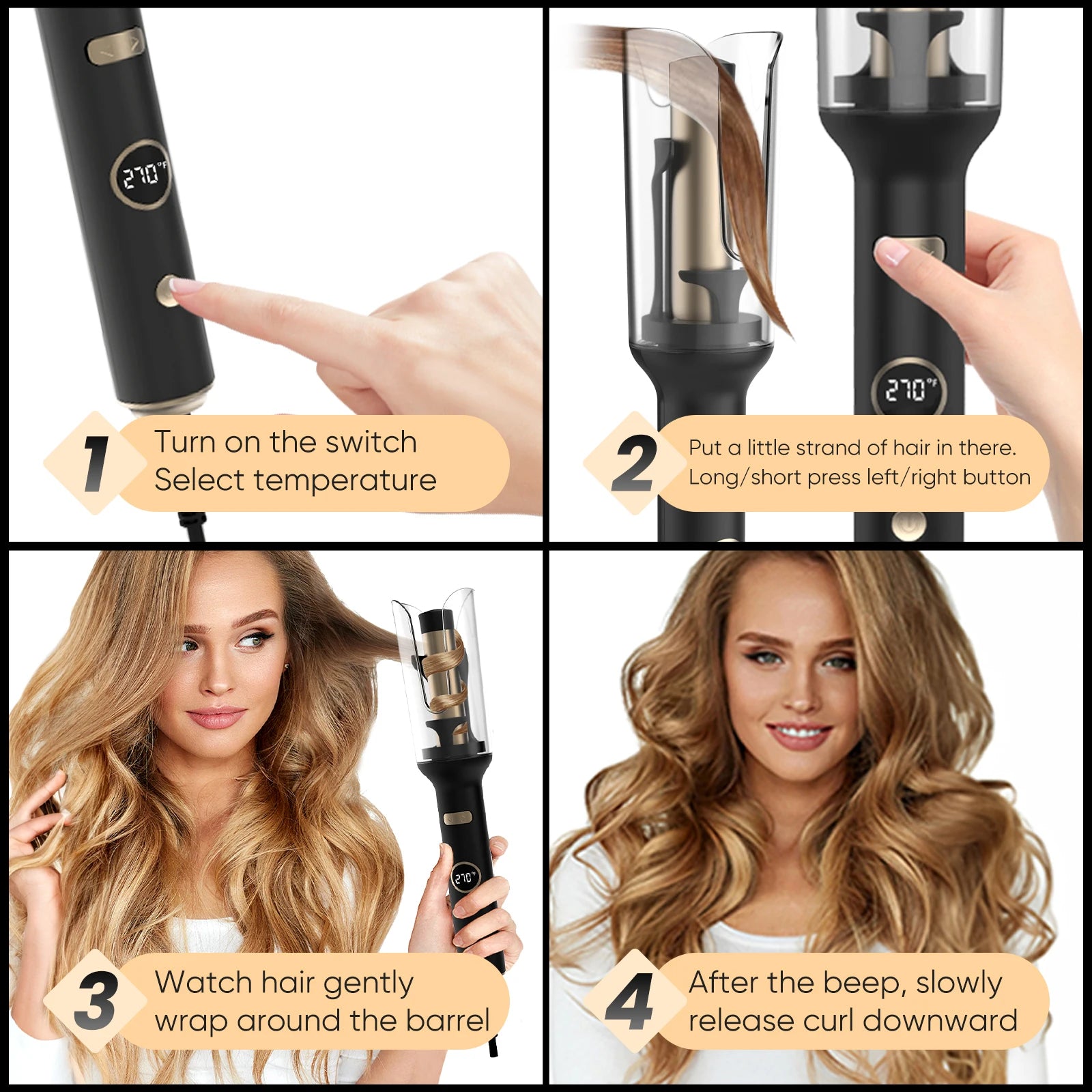 270°F

1 Turn on the switch
Select temperature

270°F

2 Put a little strand of hair in there.
Long/short press left/right button

270°F

3 Watch hair gently
wrap around the barrel

4 After the beep, slowly
release curl downward